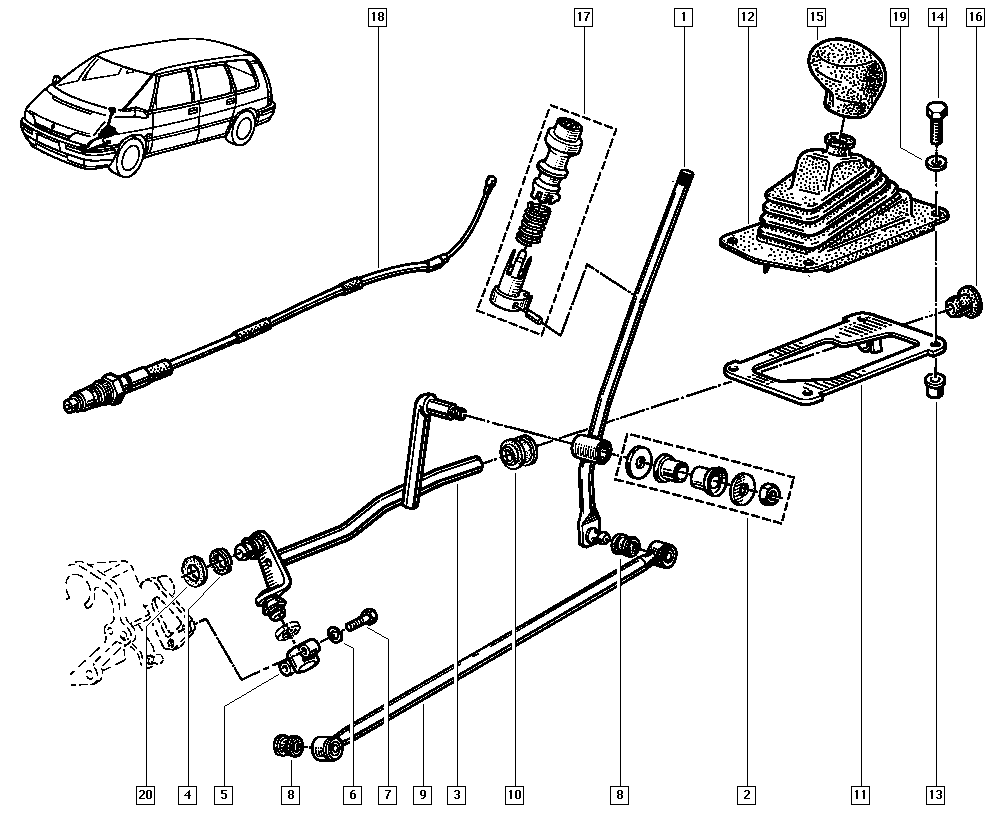 18
17
1
12
15
19
14
16
20
4
5
8
6
7
9
3
10
8
2
11
13