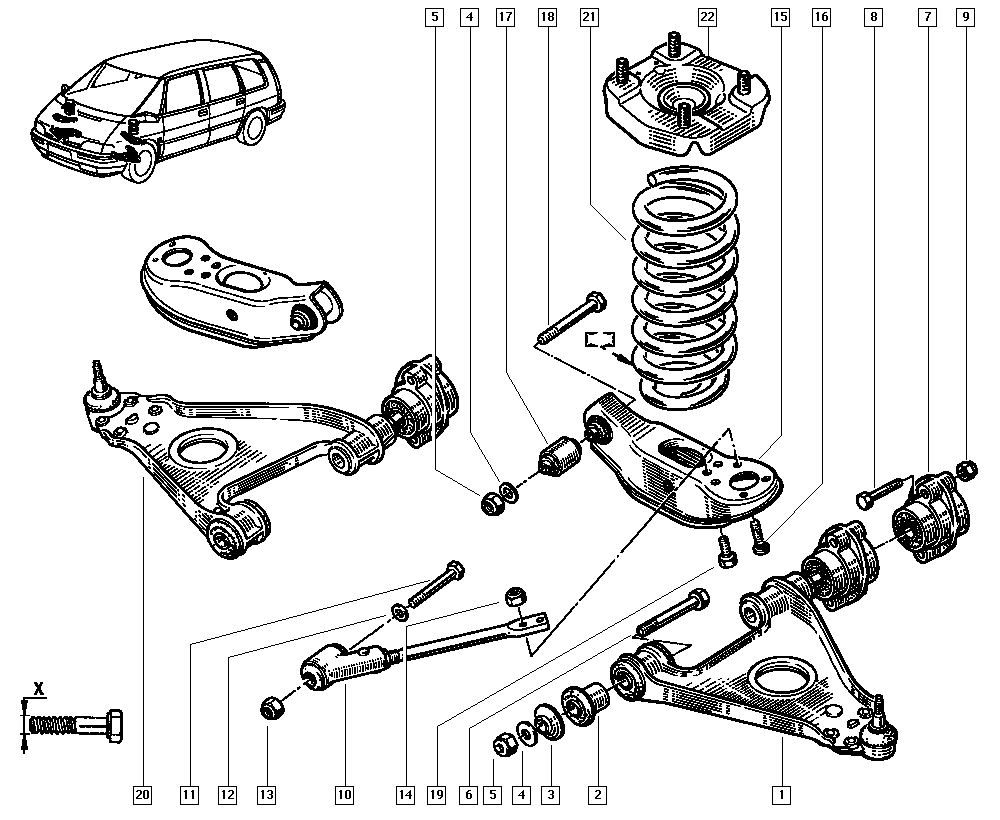 5
4
17
18
21
22
15
16
8
7
9
X
20
11
12
13
10
14
19
6
5
4
3
2
1