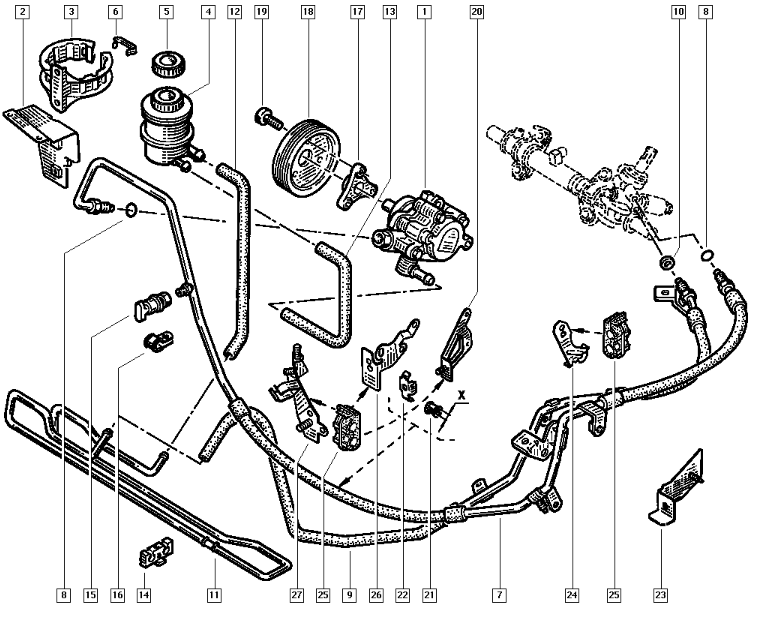 2 3 6 5 4 12 19 18 17 13 1 20 10 8

X

8 15 16 14 11 27 25 9 26 22 21 7 24 25 23