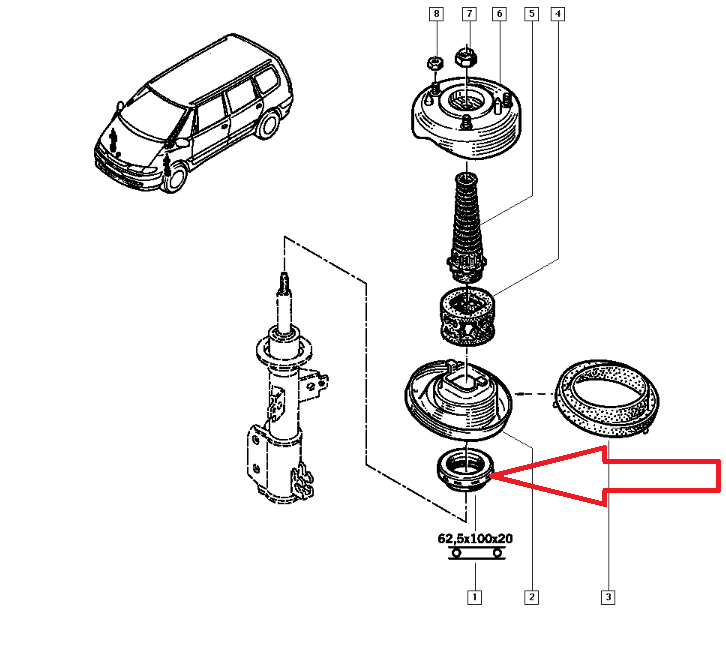 8
7
6
5
4
62,5x100x20
1
2
3