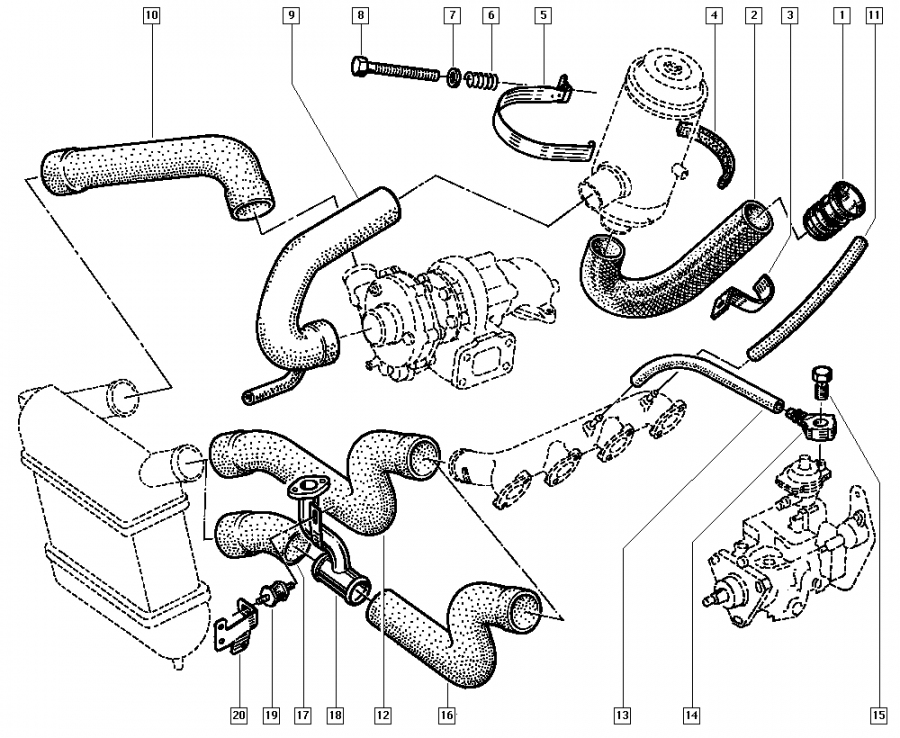 10
9
8
7
6
5
4
2
3
1
11
20
19
17
18
12
16
13
14
15